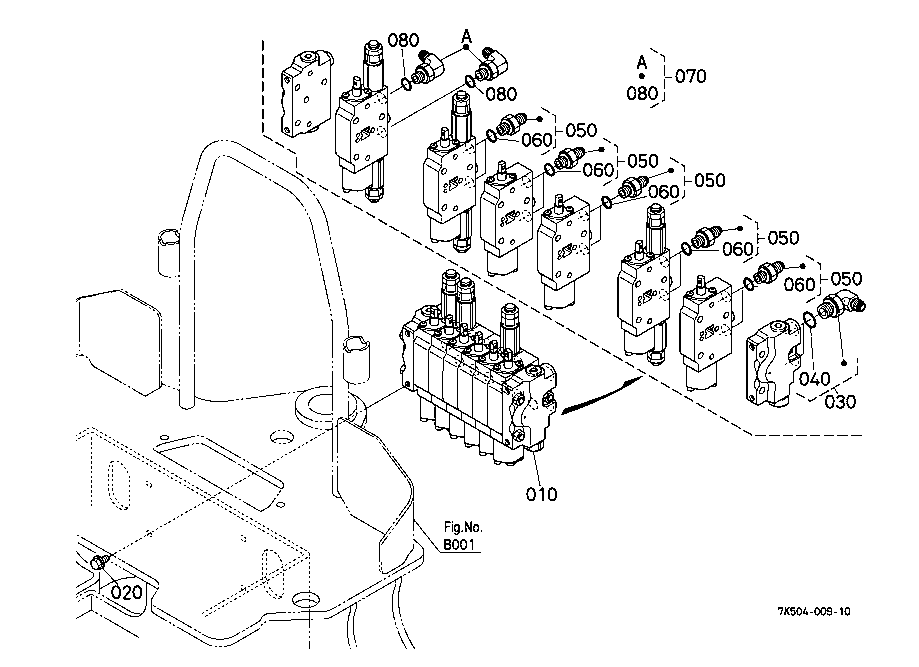 080
A
080
A
080
070
060
050
060
050
060
050
060
050
060
050
040
030
010
Fig.No.
B001
020
7K504-009-10